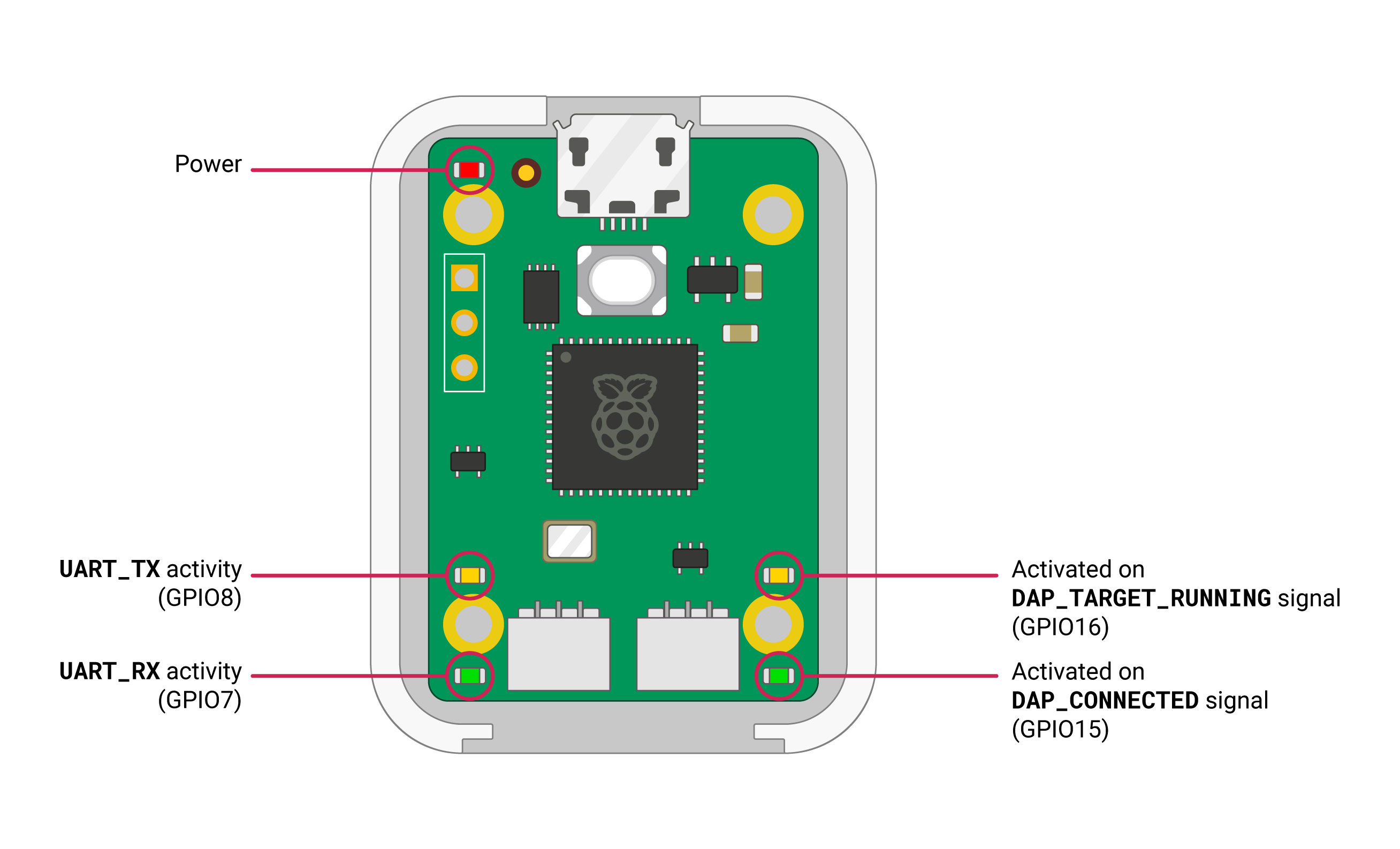 Power

UART_TX activity (GPIO8)

UART_RX activity (GPIO7)

Activated on DAP_TARGET_RUNNING signal (GPIO16)

Activated on DAP_CONNECTED signal (GPIO15)